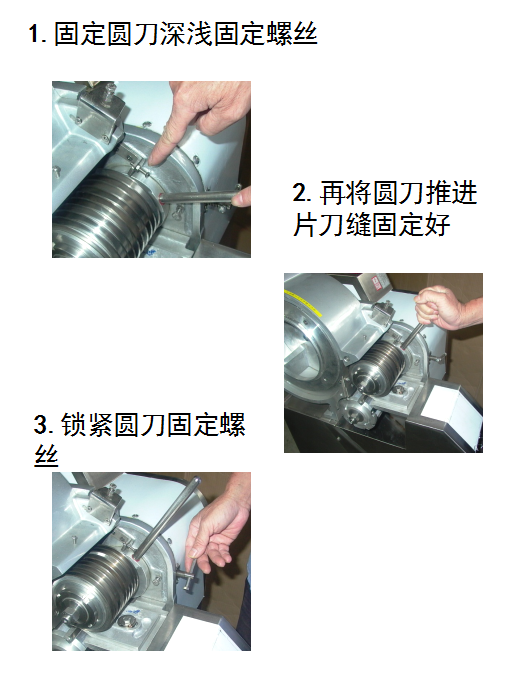 1. 固定圆刀深浅固定螺丝

2. 再将圆刀推进片刀缝固定好

3. 锁紧圆刀固定螺丝